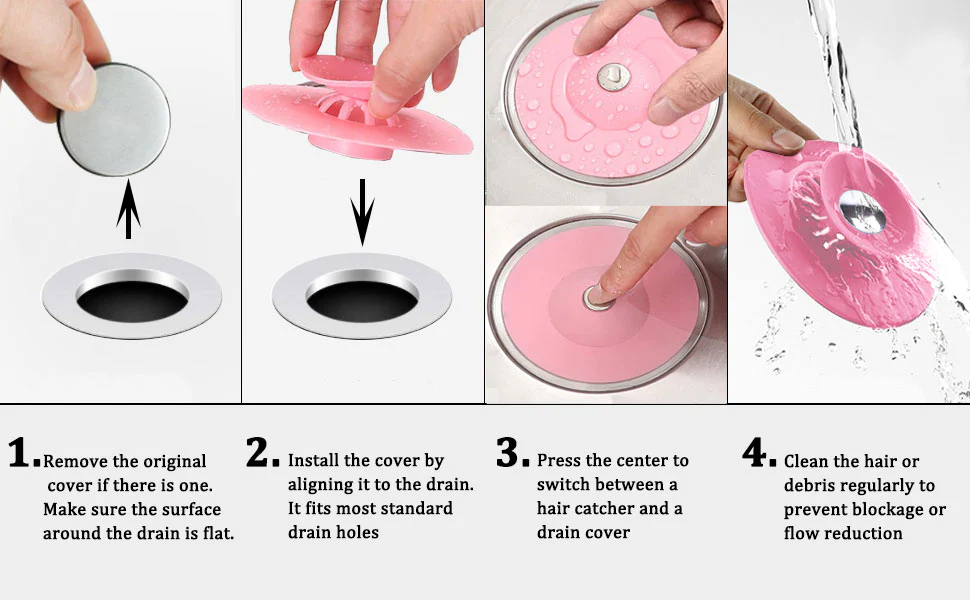 1. Remove the original cover if there is one. Make sure the surface around the drain is flat.

2. Install the cover by aligning it to the drain. It fits most standard drain holes

3. Press the center to switch between a hair catcher and a drain cover

4. Clean the hair or debris regularly to prevent blockage or flow reduction