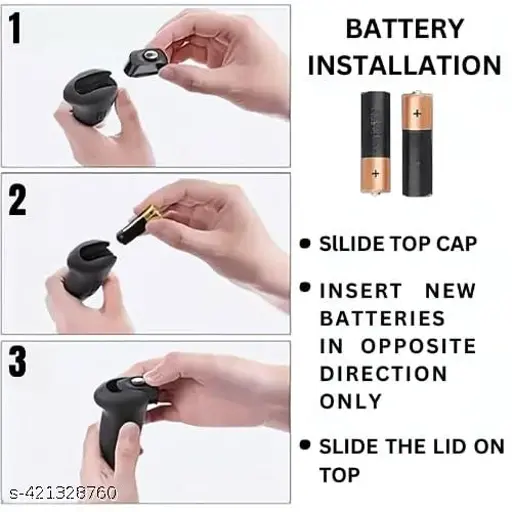 1

2

3

s-421328760

BATTERY INSTALLATION

+

+

• SlLIDE TOP CAP

• INSERT NEW BATTERIES IN OPPOSITE DIRECTION ONLY

• SLIDE THE LID ON TOP